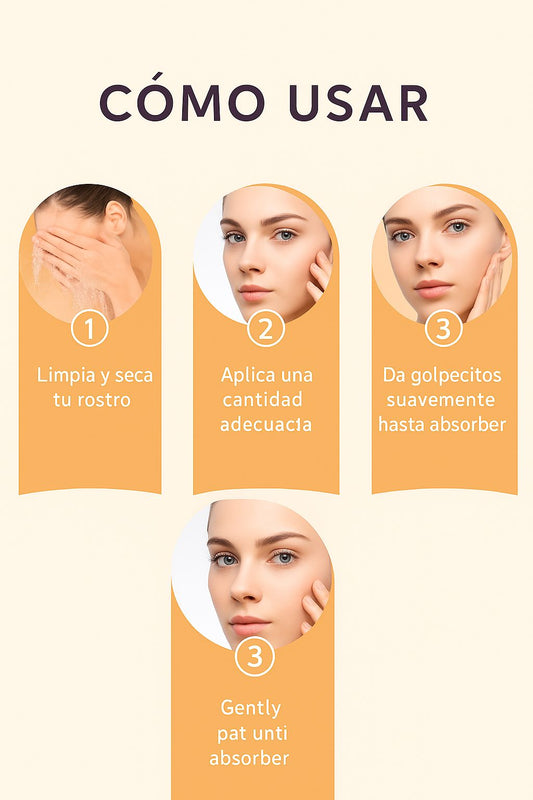 CÓMO USAR

1
Limpia y seca tu rostro

2
Aplica una cantidad adecuacia

3
Da golpecitos suavemente hasta absorber

3
Gently pat unti absorber